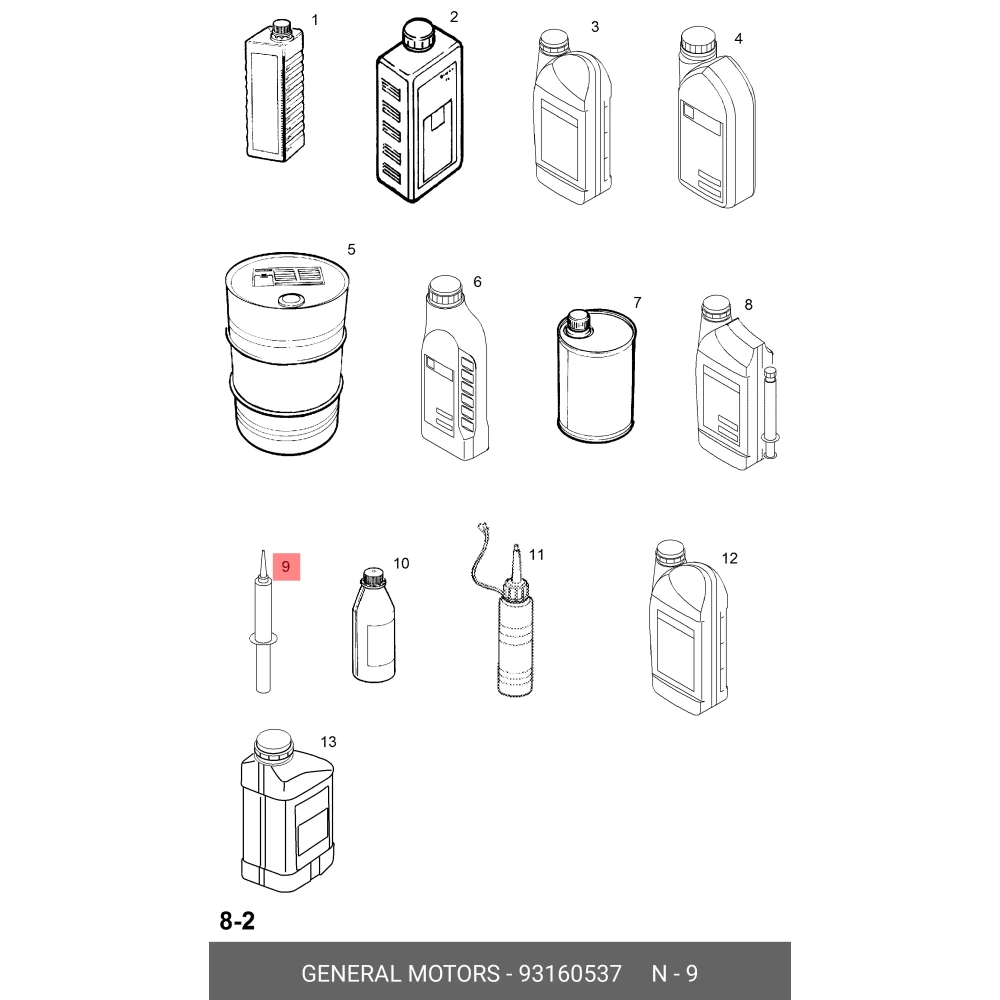 1
2
3
4
5
6
7
8
9
10
11
12
13

8-2

GENERAL MOTORS - 93160537 N - 9